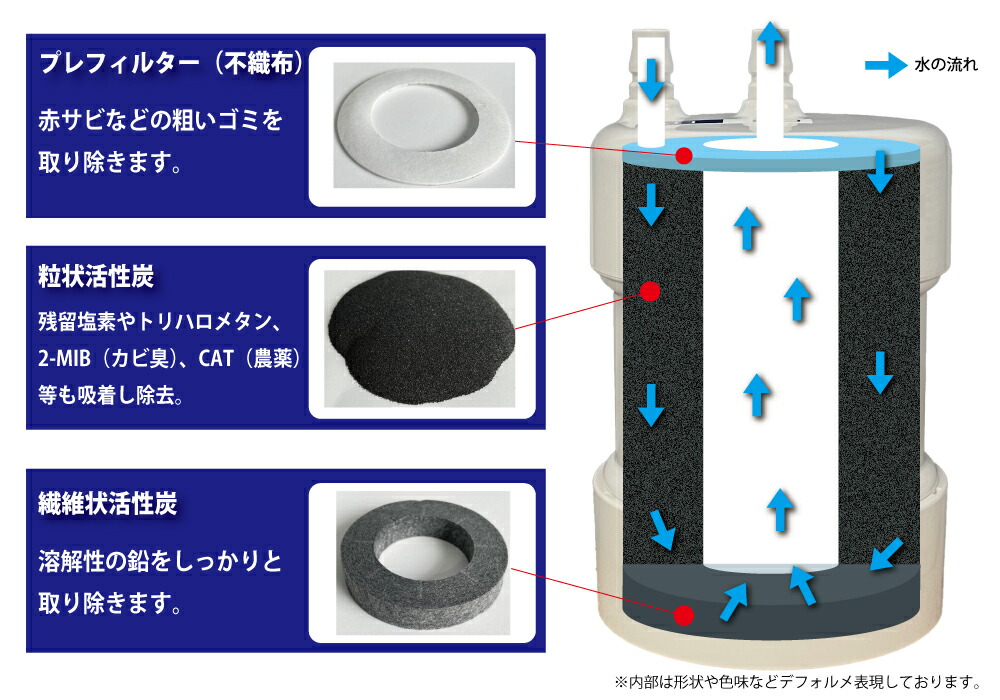 プレフィルター（不織布）

赤サビなどの粗いゴミを取り除きます。

粒状活性炭

残留塩素やトリハロメタン、2-MIB（カビ臭）、CAT（農薬）等も吸着し除去。

繊維状活性炭

溶解性の鉛をしっかりと取り除きます。

水の流れ

※内部は形状や色味などデフォルメ表現しております。