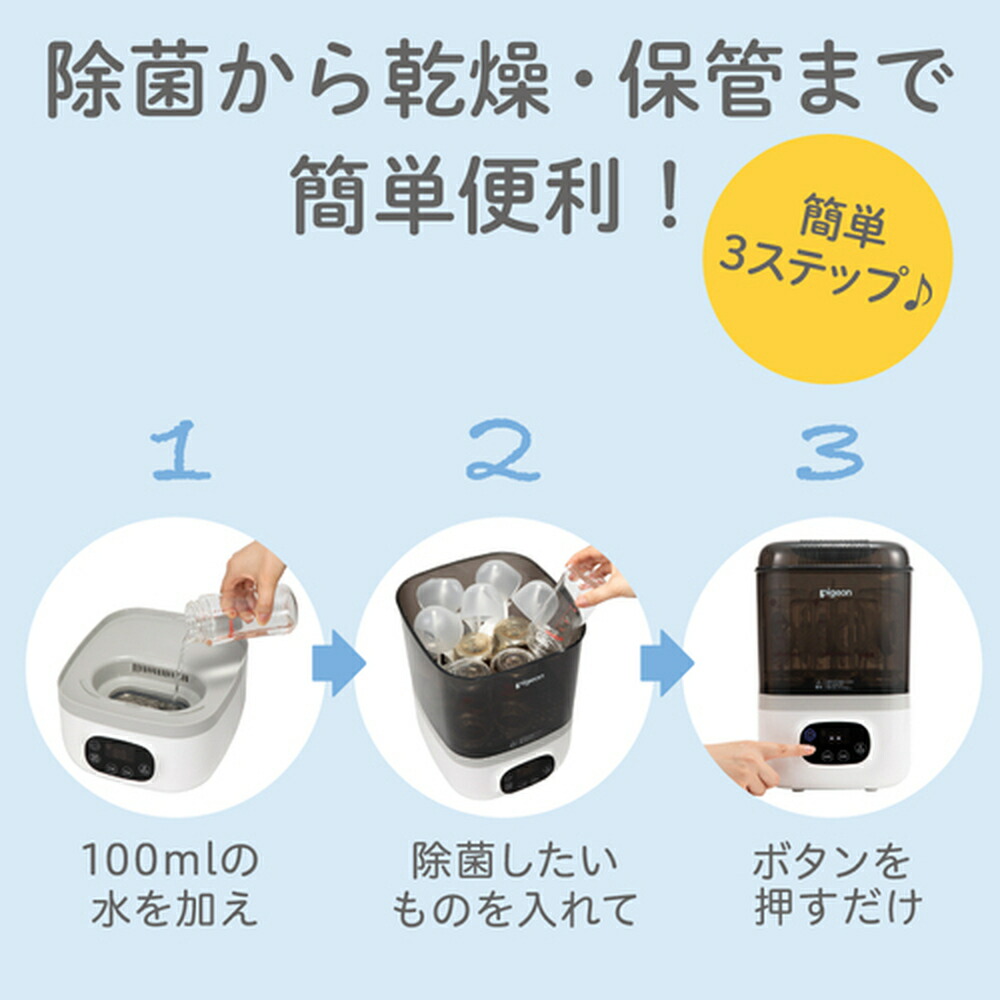 除菌から乾燥・保管まで
簡単便利！

簡単
3ステップ♪

1

2

3

pigeon

pigeon

100mlの
水を加え

除菌したい
ものを入れて

ボタンを
押すだけ