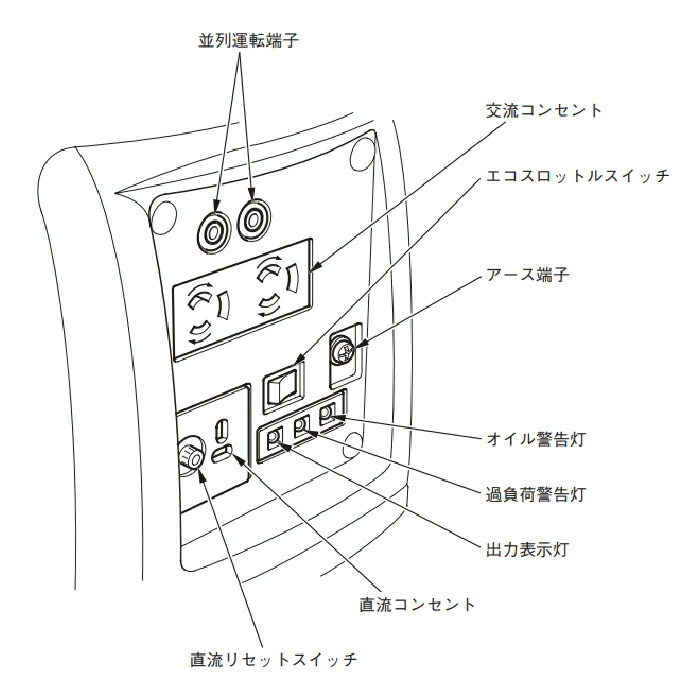 並列運転端子

交流コンセント

エコスロットルスイッチ

アース端子

オイル警告灯

過負荷警告灯

出力表示灯

直流コンセント

直流リセットスイッチ