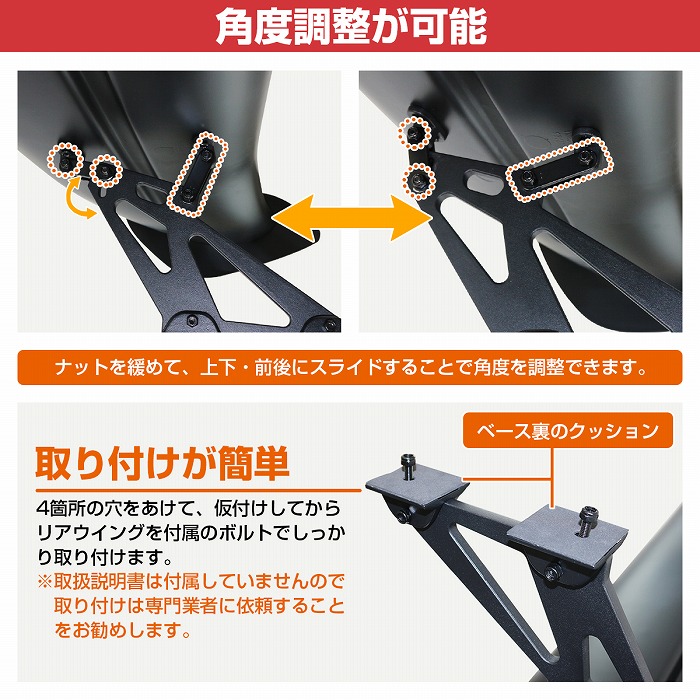 角度調整が可能

ナットを緩めて、上下・前後にスライドすることで角度を調整できます。

ベース裏のクッション

取り付けが簡単

4箇所の穴をあけて、仮付けしてからリアウイングを付属のボルトでしっかり取り付けます。
※取扱説明書は付属していませんので取り付けは専門業者に依頼することをお勧めします。