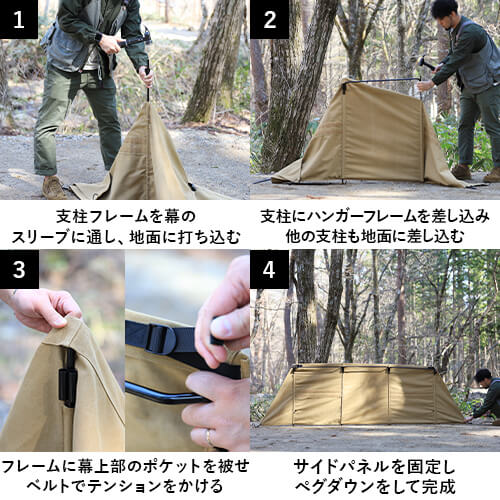 1

支柱フレームを幕の
スリーブに通し、地面に打ち込む

2

支柱にハンガーフレームを差し込み
他の支柱も地面に差し込む

3

フレームに幕上部のポケットを被せ
ベルトでテンションをかける

4

サイドパネルを固定し
ペグダウンをして完成